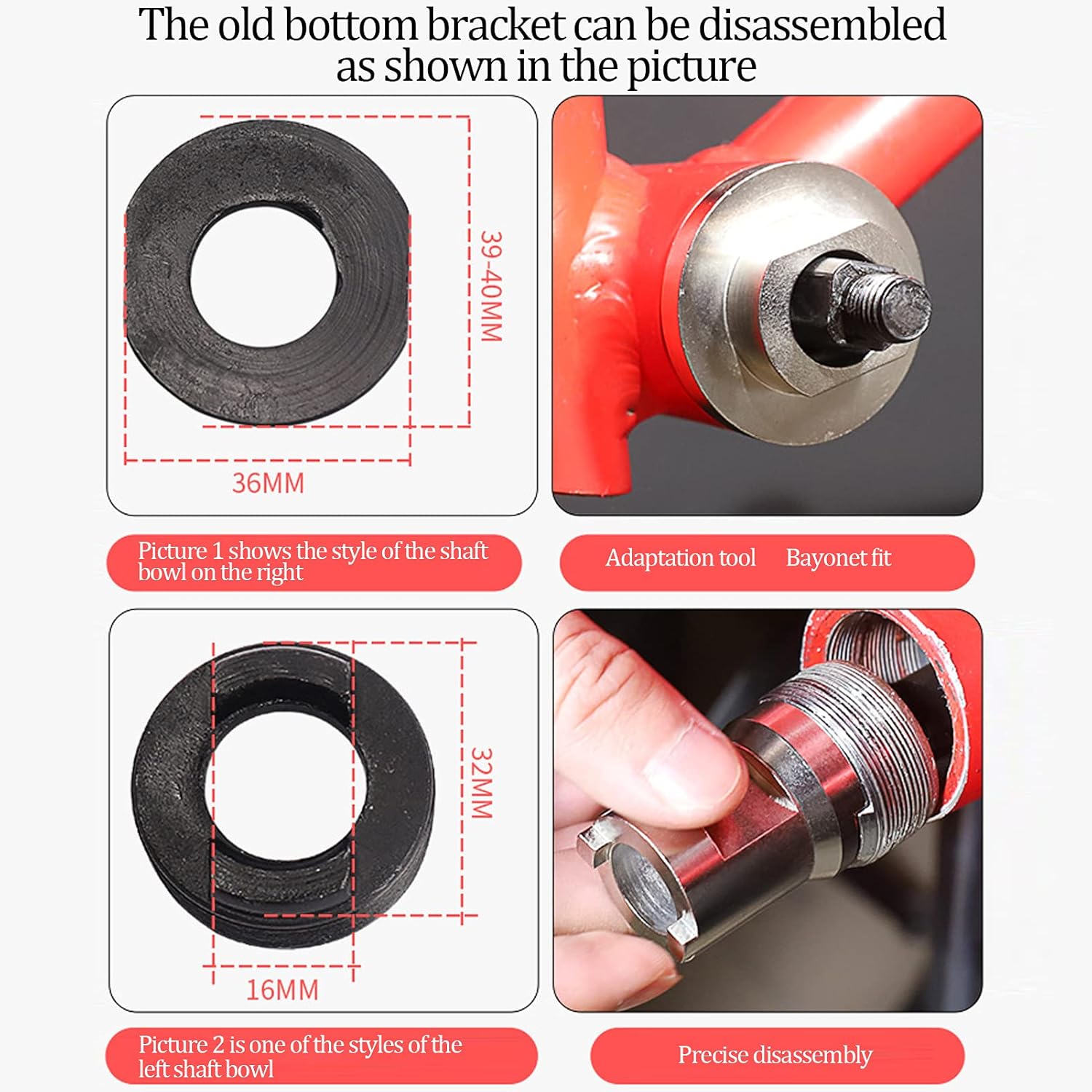 The old bottom bracket can be disassembled as shown in the picture

39-40MM

36MM

Picture 1 shows the style of the shaft bowl on the right

Adaptation tool   Bayonet fit

32MM

16MM

Picture 2 is one of the styles of the left shaft bowl

Precise disassembly