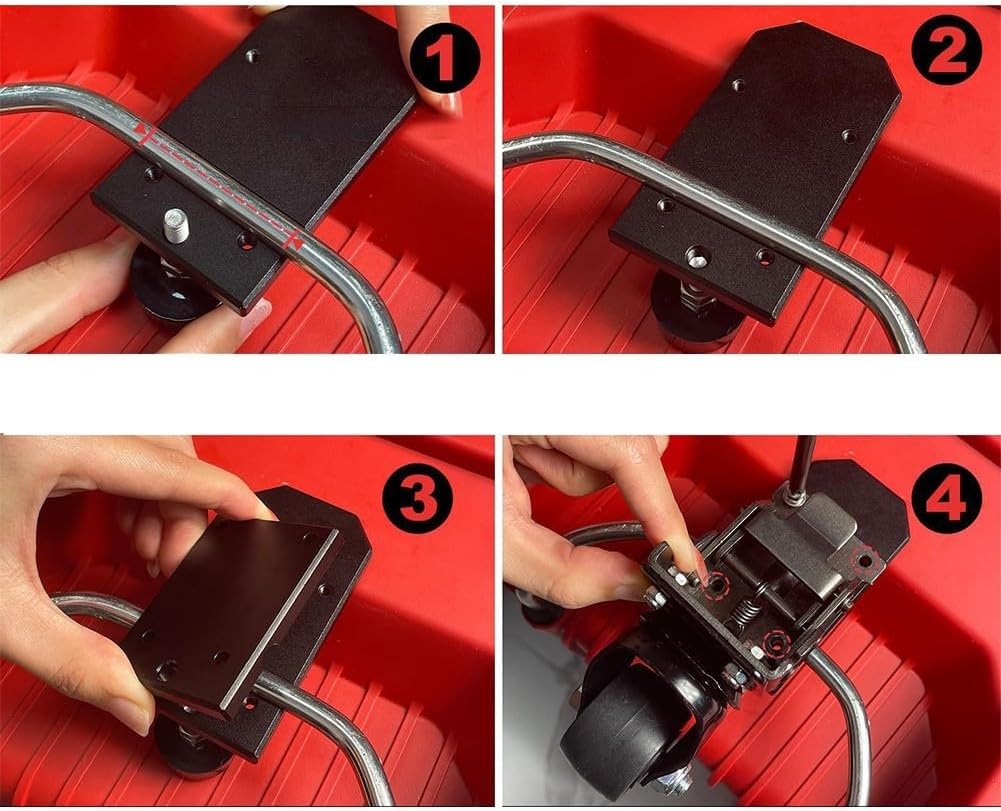 1

2

3

4