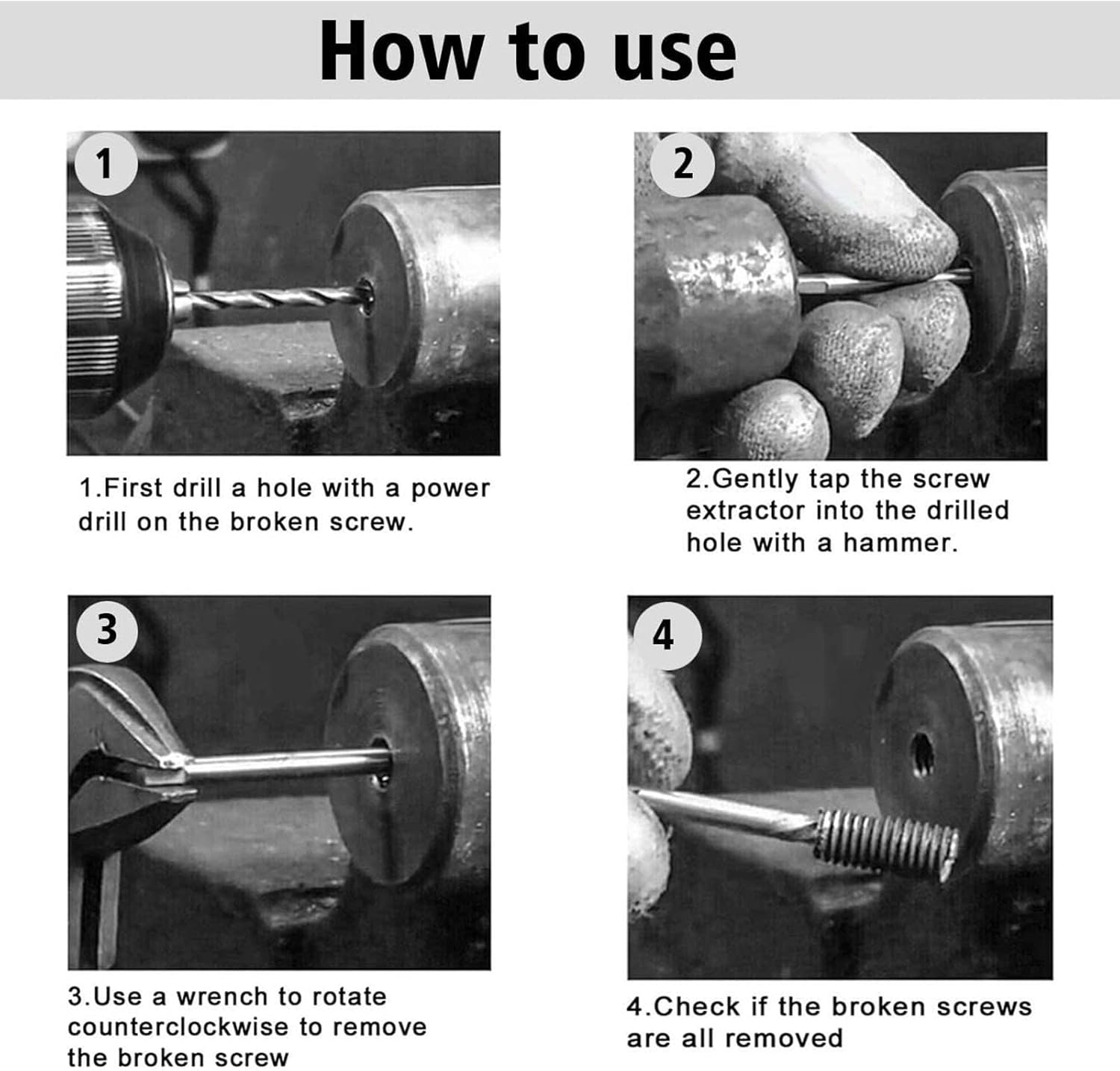 How to use

1

1.First drill a hole with a power drill on the broken screw.

2

2.Gently tap the screw extractor into the drilled hole with a hammer.

3

3.Use a wrench to rotate counterclockwise to remove the broken screw

4

4.Check if the broken screws are all removed