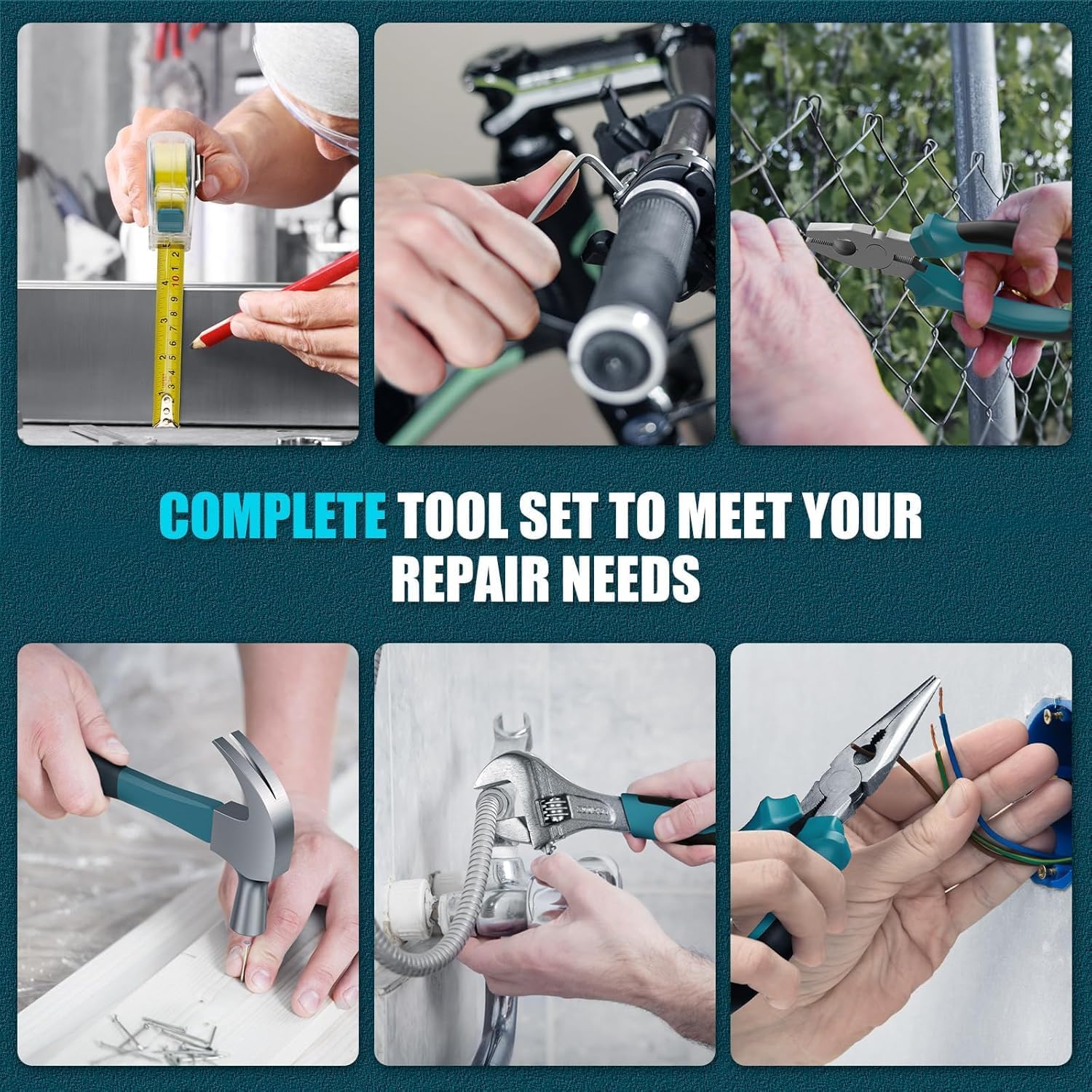 COMPLETE TOOL SET TO MEET YOUR REPAIR NEEDS