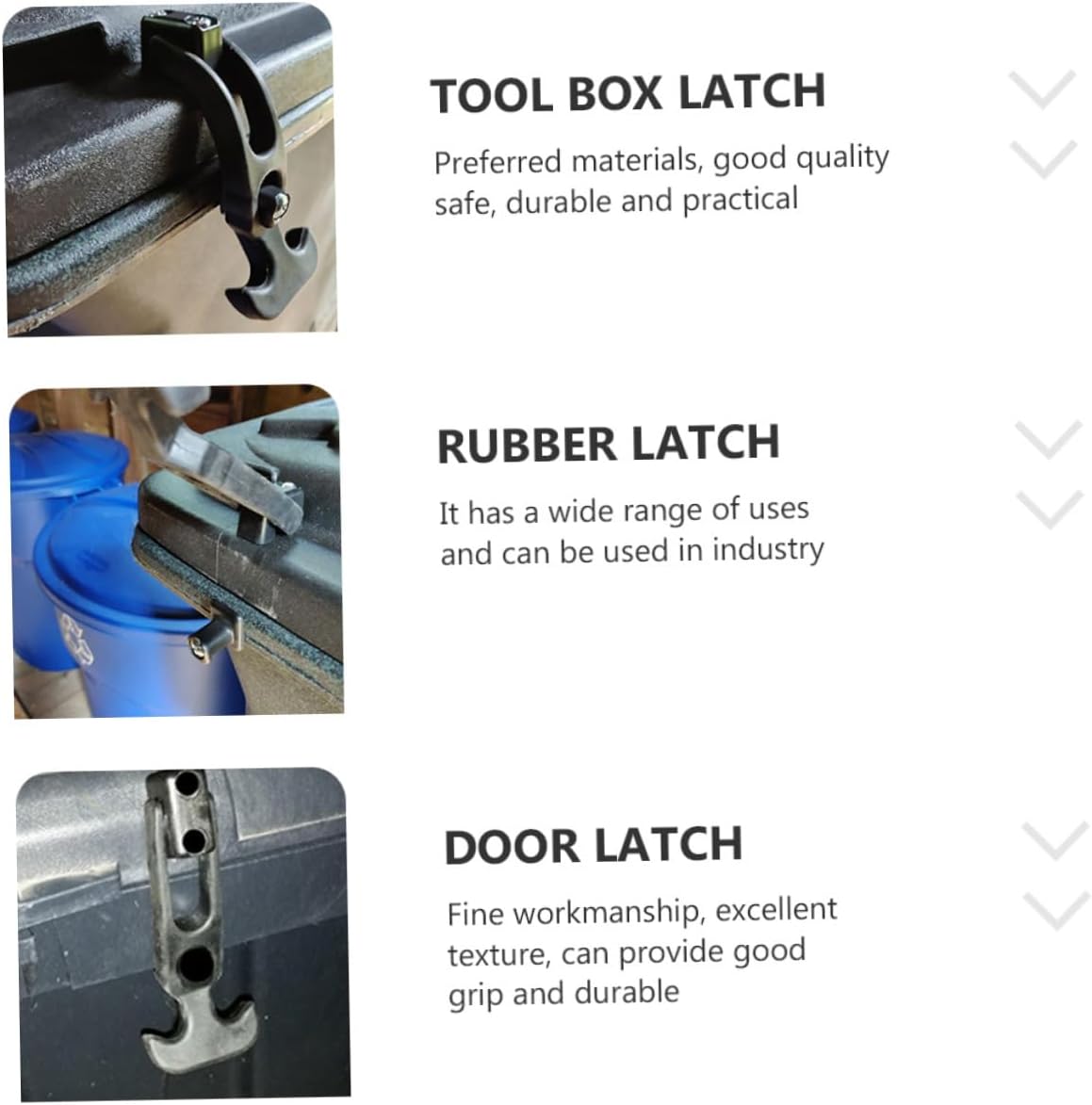 TOOL BOX LATCH

Preferred materials, good quality safe, durable and practical

RUBBER LATCH

It has a wide range of uses and can be used in industry

DOOR LATCH

Fine workmanship, excellent texture, can provide good grip and durable