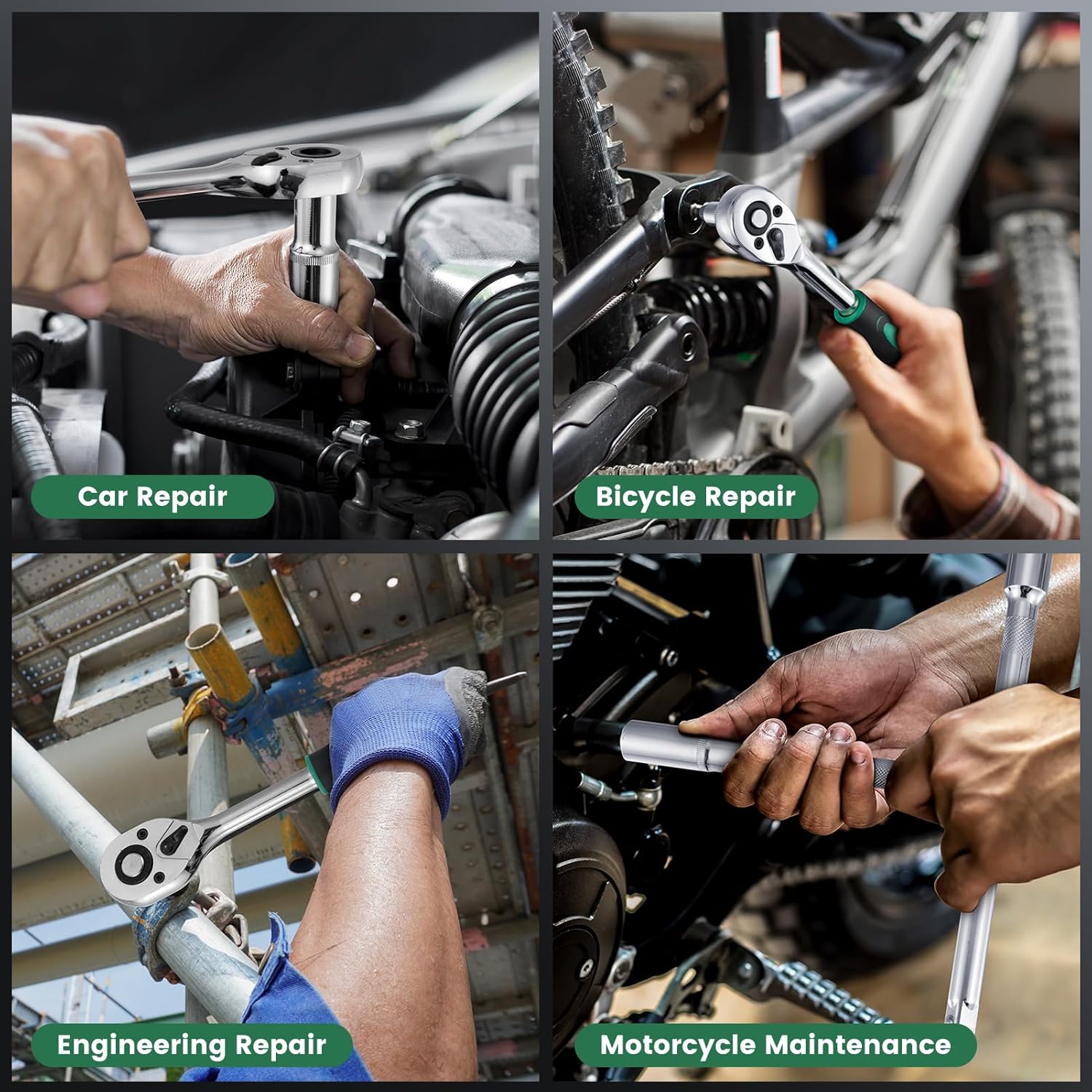 Car Repair

Bicycle Repair

Engineering Repair

Motorcycle Maintenance